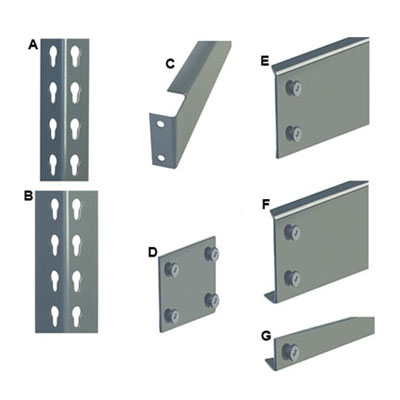 A
B
C
D
E
F
G